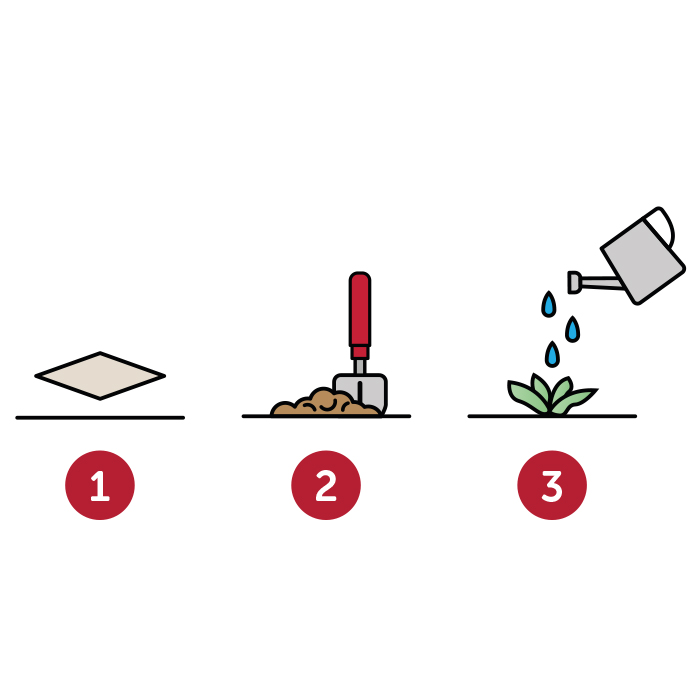 1

2

3